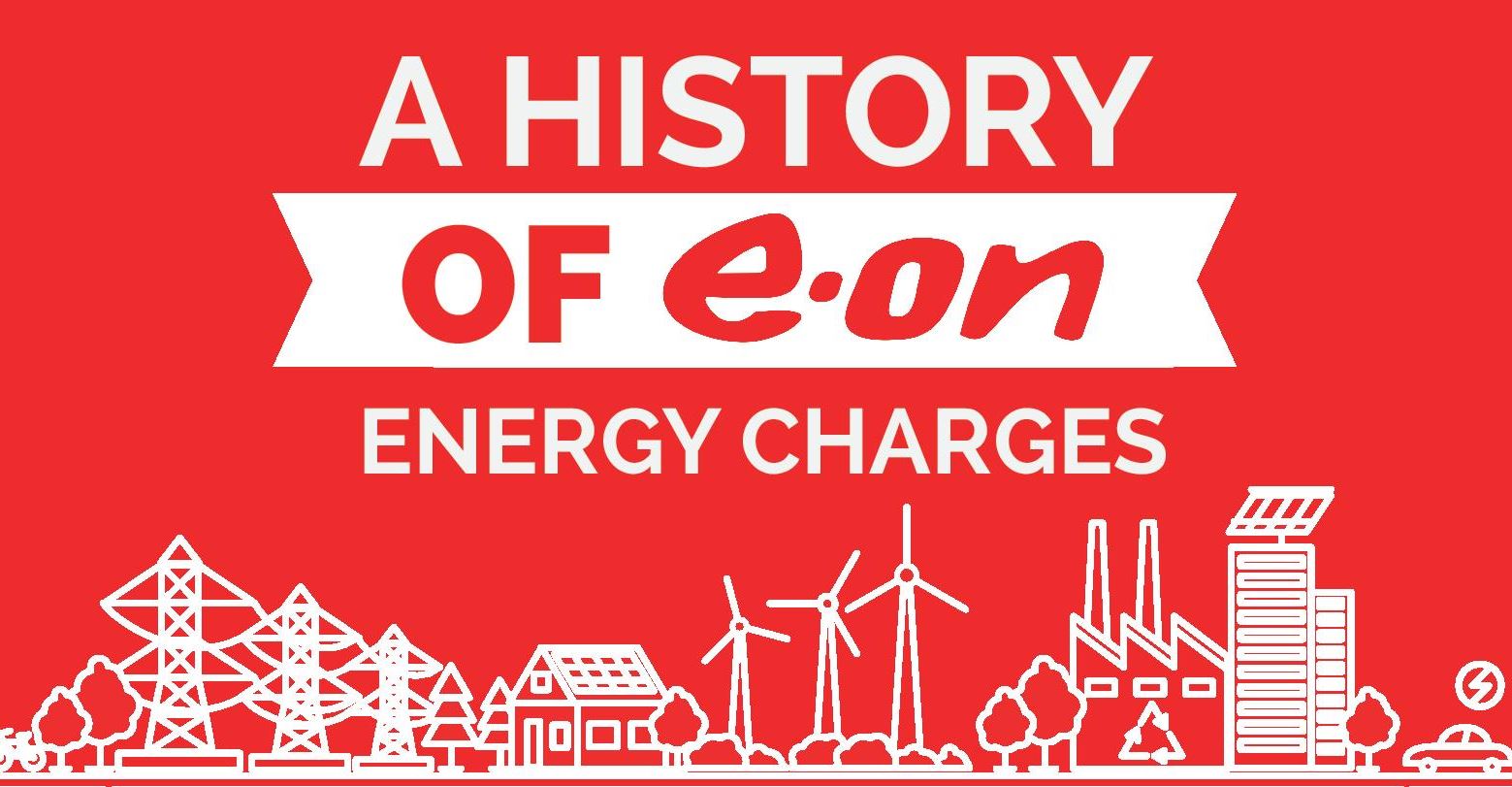 A HISTORY
OF e·on
ENERGY CHARGES